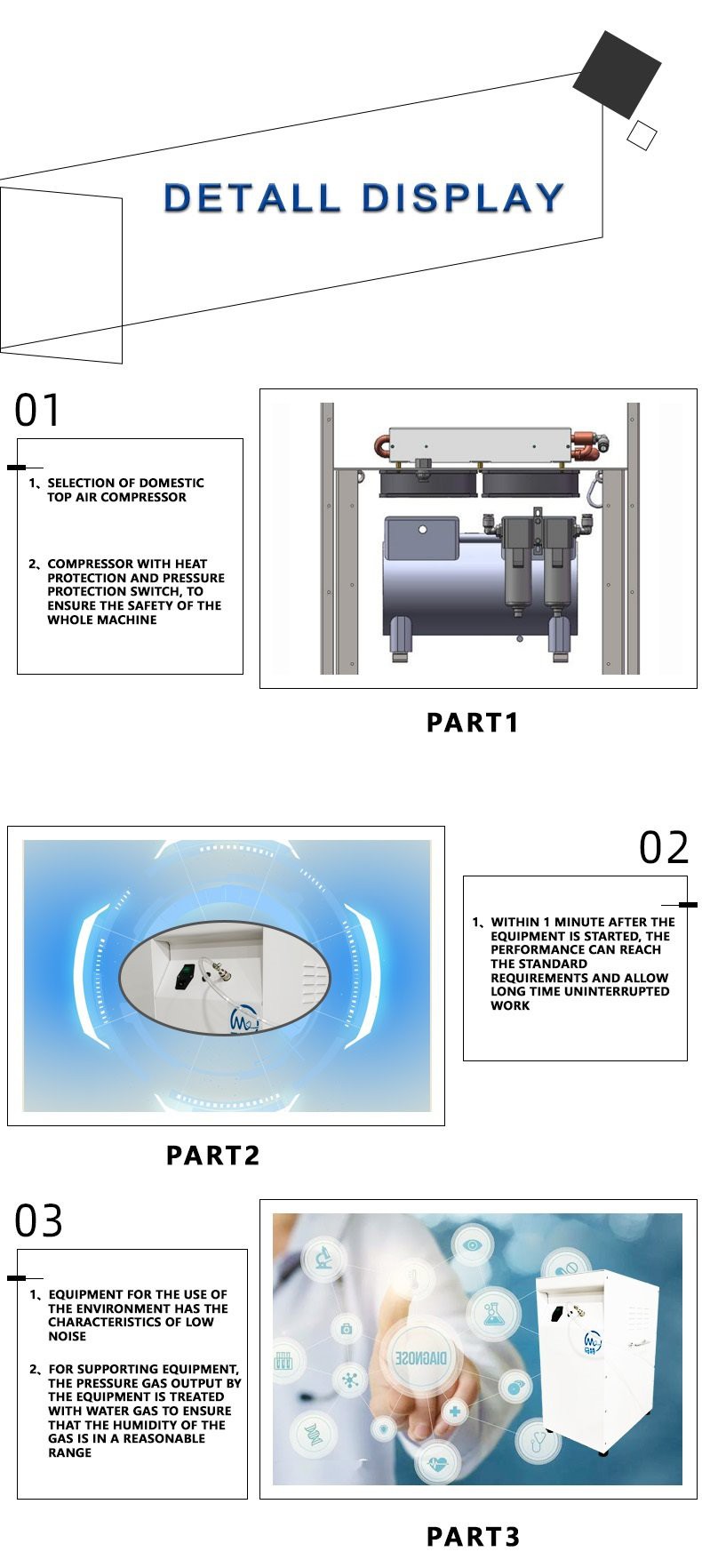 DETALL DISPLAY

01

1、SELECTION OF DOMESTIC TOP AIR COMPRESSOR

2、COMPRESSOR WITH HEAT PROTECTION AND PRESSURE PROTECTION SWITCH, TO ENSURE THE SAFETY OF THE WHOLE MACHINE

PART1

02

1、WITHIN 1 MINUTE AFTER THE EQUIPMENT IS STARTED, THE PERFORMANCE CAN REACH THE STANDARD REQUIREMENTS AND ALLOW LONG TIME UNINTERRUPTED WORK

PART2

03

1、EQUIPMENT FOR THE USE OF THE ENVIRONMENT HAS THE CHARACTERISTICS OF LOW NOISE

2、FOR SUPPORTING EQUIPMENT, THE PRESSURE GAS OUTPUT BY THE EQUIPMENT IS TREATED WITH WATER GAS TO ENSURE THAT THE HUMIDITY OF THE GAS IS IN A REASONABLE RANGE

DIAGNOSE

PART3